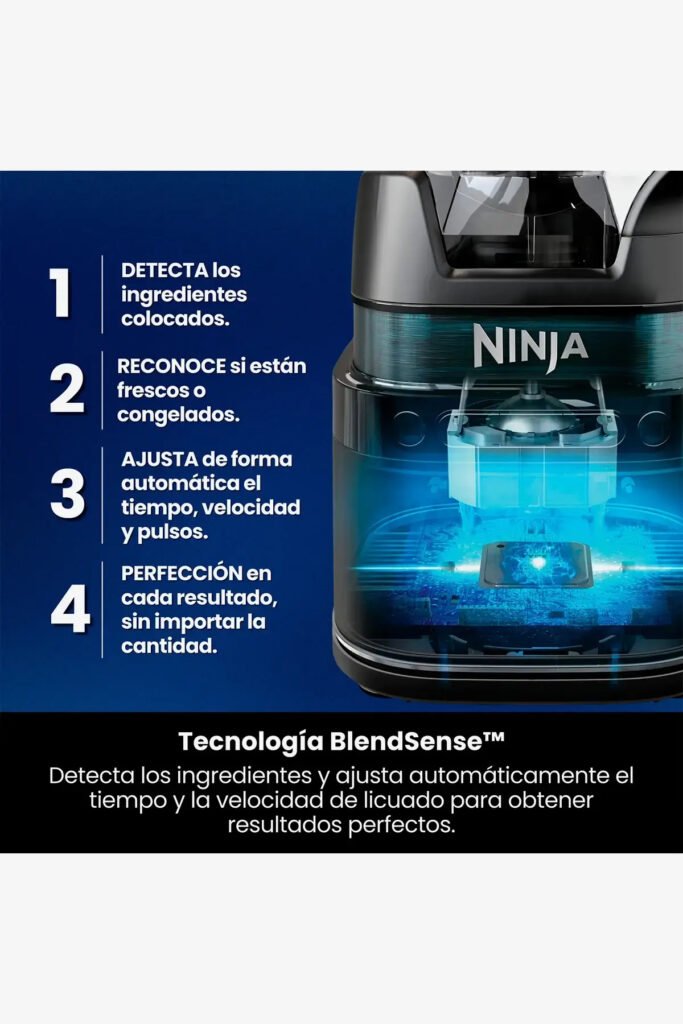 1 DETECTA los ingredientes colocados.

2 RECONOCE si están frescos o congelados.

3 AJUSTA de forma automática el tiempo, velocidad y pulsos.

4 PERFECCIÓN en cada resultado, sin importar la cantidad.

NINJA

Tecnología BlendSense™

Detecta los ingredientes y ajusta automáticamente el tiempo y la velocidad de licuado para obtener resultados perfectos.